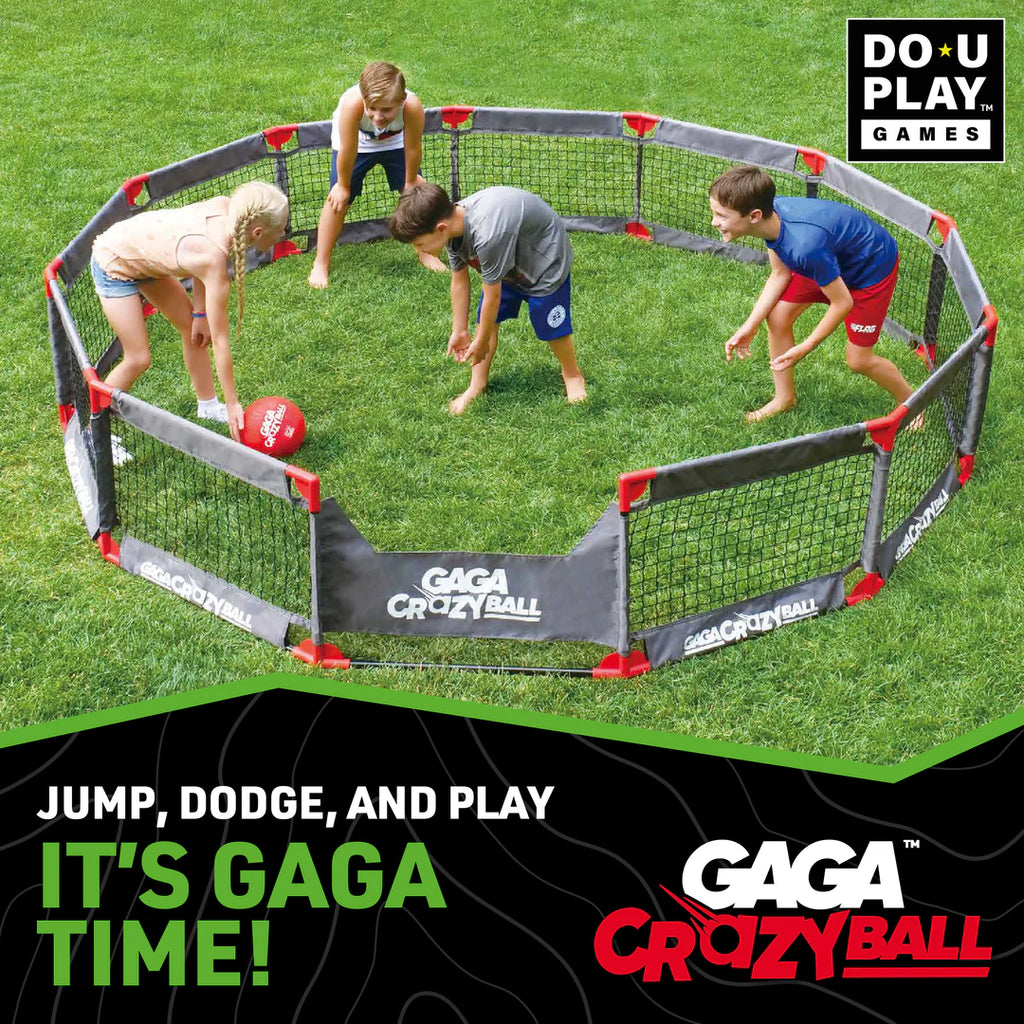 DO U PLAY™ GAMES

GAGA CRAZYBALL

GAGA CRAZYBALL

GAGA CRAZYBALL

GAGA CRAZYBALL

GAGA CRAZYBALL

FLAG

JUMP, DODGE, AND PLAY
IT'S GAGA TIME!

GAGA™ CRAZYBALL