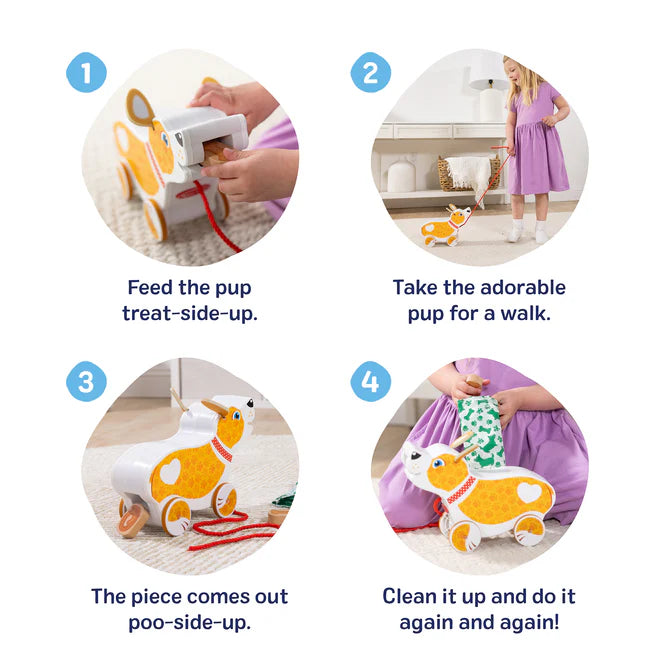 1

Feed the pup treat-side-up.

2

Take the adorable pup for a walk.

3

The piece comes out poo-side-up.

4

Clean it up and do it again and again!